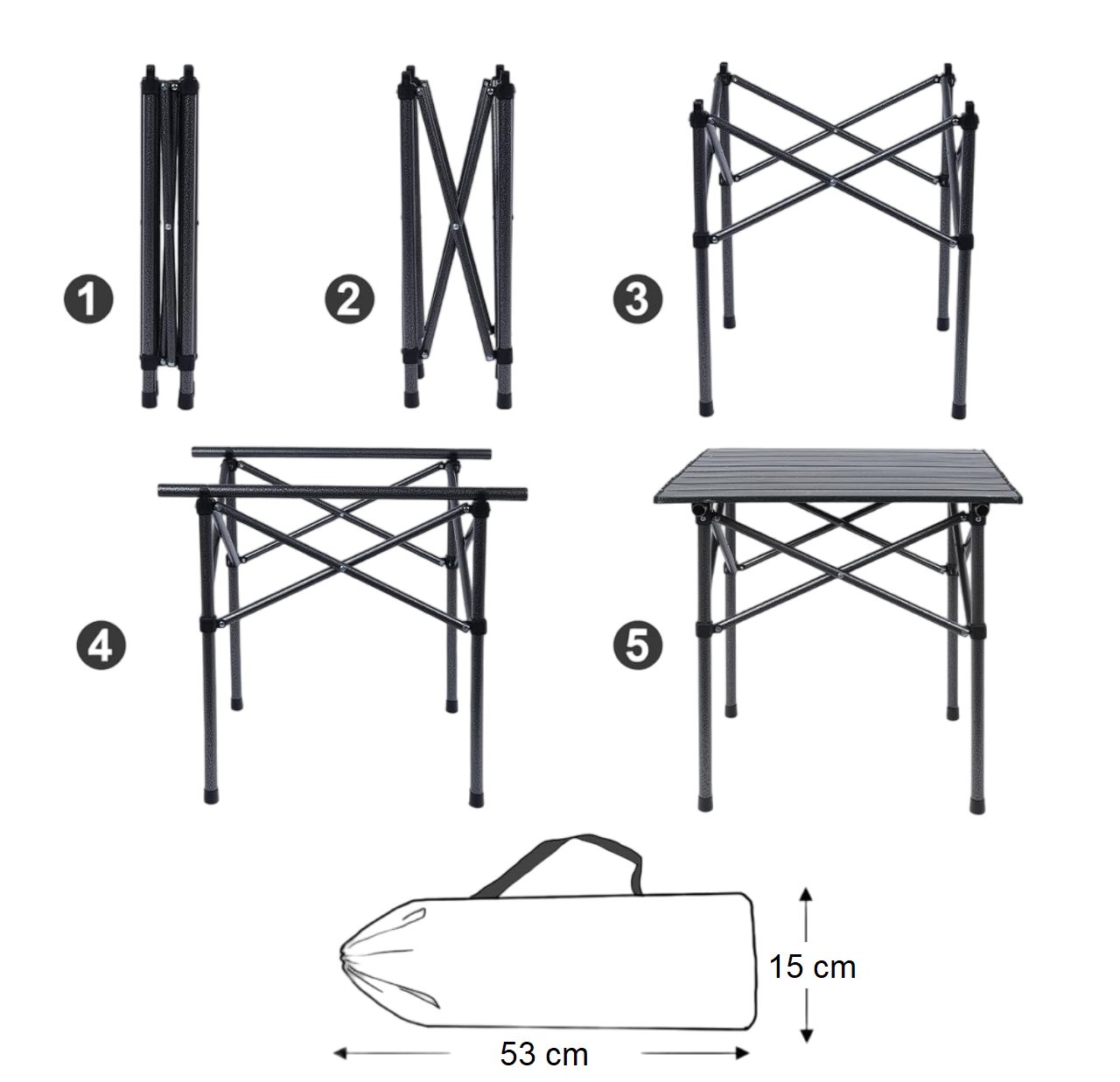 1

2

3

4

5

15 cm

53 cm