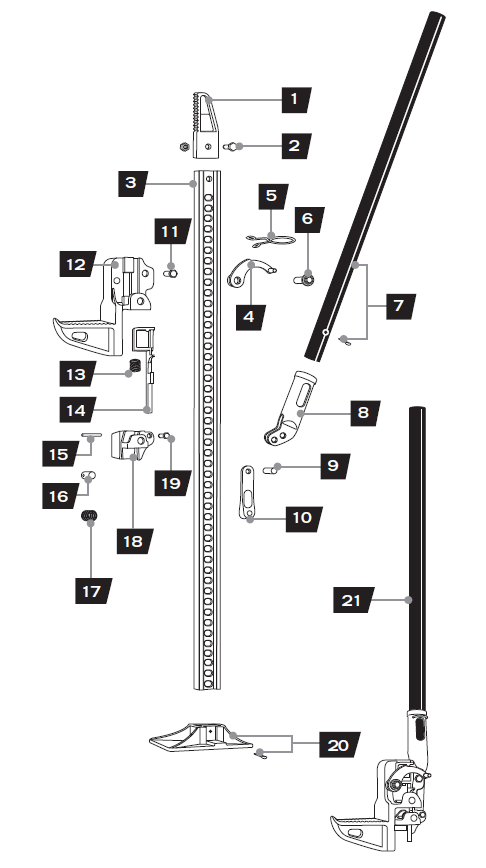 1
2
3
5
6
11
12
4
7
13
14
8
15
19
9
16
18
10
17
21
20